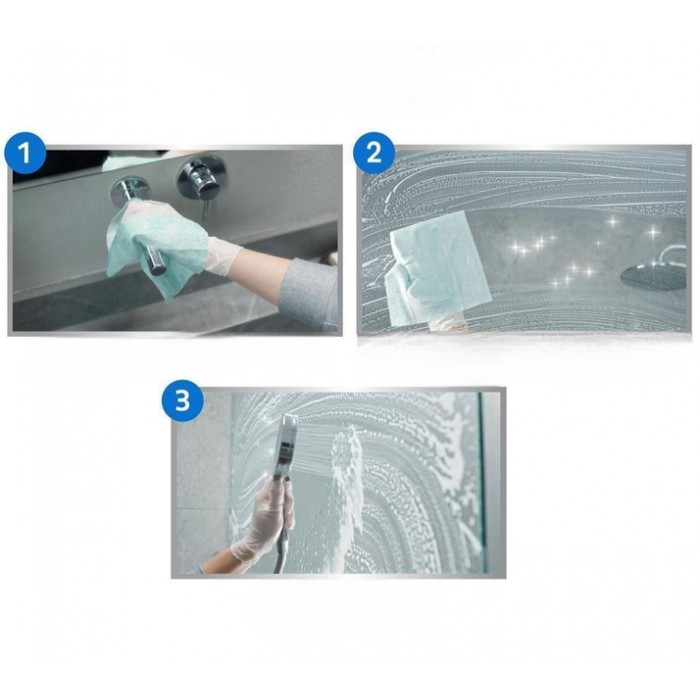 1

2

3